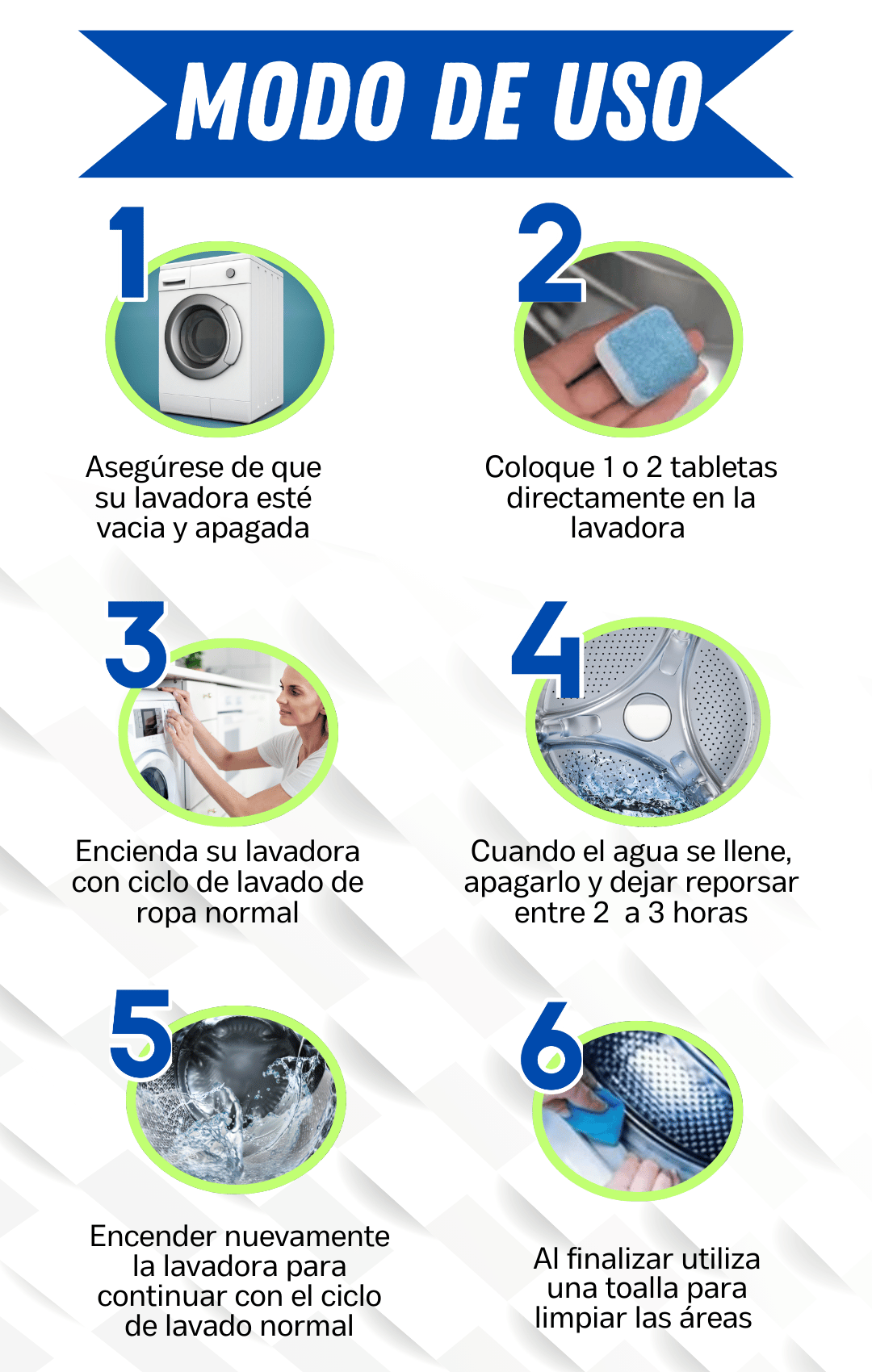 MODO DE USO

1

Asegúrese de que su lavadora esté vacia y apagada

2

Coloque 1 o 2 tabletas directamente en la lavadora

3

Encienda su lavadora con ciclo de lavado de ropa normal

4

Cuando el agua se llene, apagarlo y dejar reporsar entre 2 a 3 horas

5

Encender nuevamente la lavadora para continuar con el ciclo de lavado normal

6

Al finalizar utiliza una toalla para limpiar las áreas